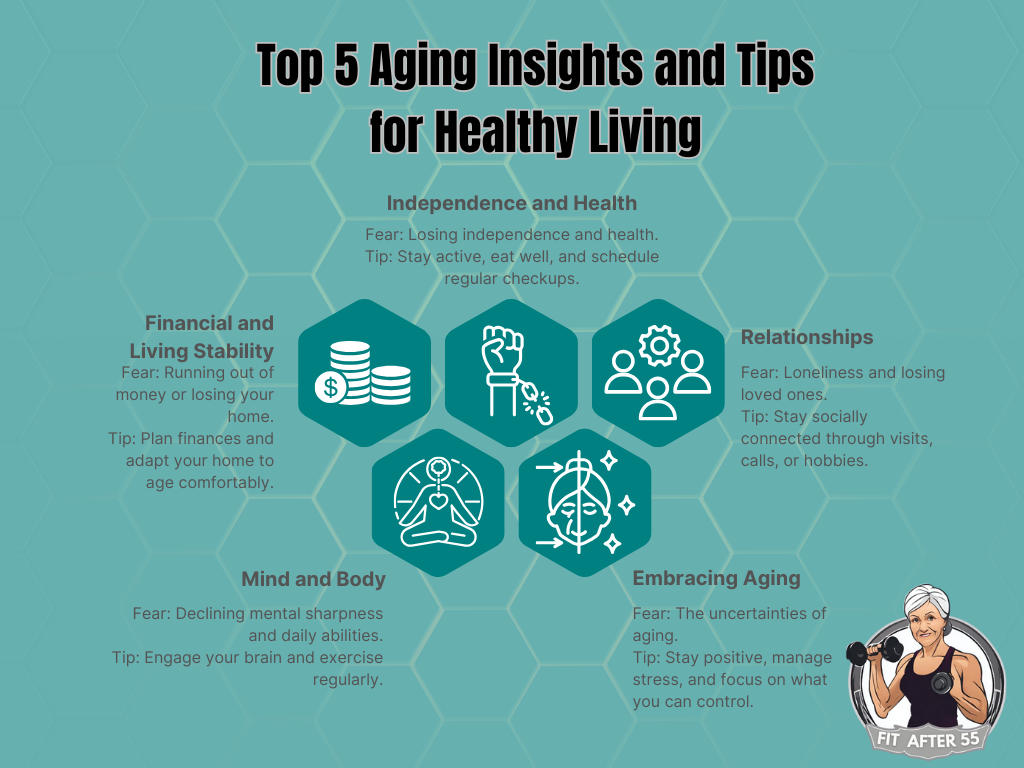 Top 5 Aging Insights and Tips for Healthy Living

Independence and Health

Fear: Losing independence and health.
Tip: Stay active, eat well, and schedule regular checkups.

Financial and Living Stability

Fear: Running out of money or losing your home.
Tip: Plan finances and adapt your home to age comfortably.

Relationships

Fear: Loneliness and losing loved ones.
Tip: Stay socially connected through visits, calls, or hobbies.

Mind and Body

Fear: Declining mental sharpness and daily abilities.
Tip: Engage your brain and exercise regularly.

Embracing Aging

Fear: The uncertainties of aging.
Tip: Stay positive, manage stress, and focus on what you can control.

FIT AFTER 55